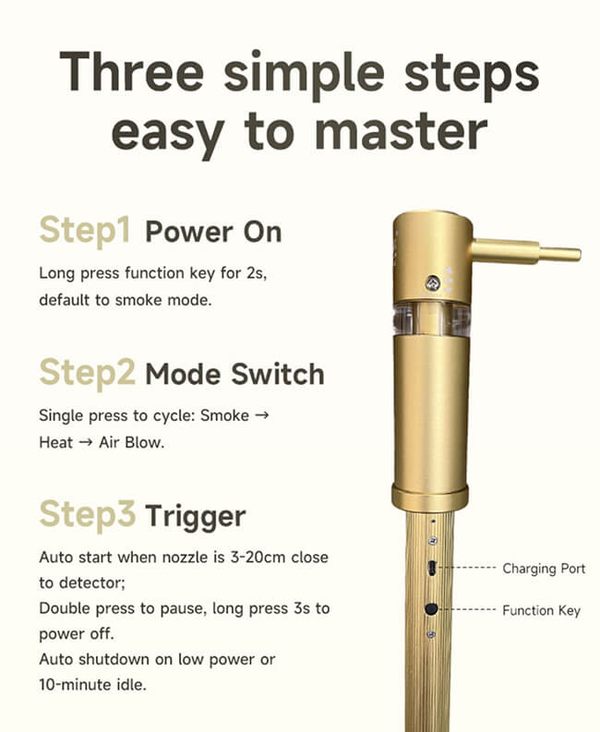 Three simple steps easy to master

Step1 Power On

Long press function key for 2s, default to smoke mode.

Step2 Mode Switch

Single press to cycle: Smoke → Heat → Air Blow.

Step3 Trigger

Auto start when nozzle is 3-20cm close to detector;
Double press to pause, long press 3s to power off.
Auto shutdown on low power or 10-minute idle.

Charging Port

Function Key